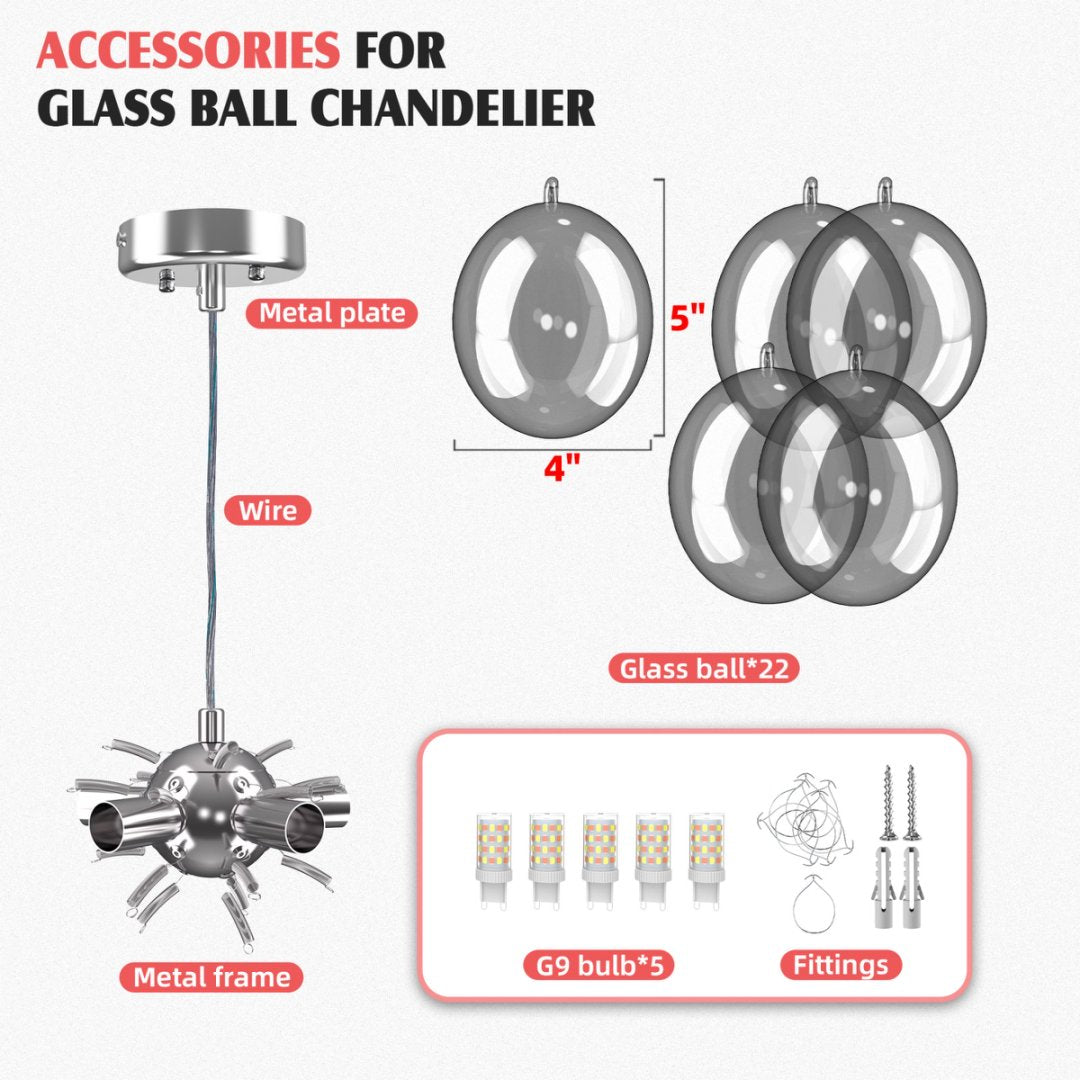 ACCESSORIES FOR GLASS BALL CHANDELIER

Metal plate

5"

4"

Wire

Glass ball*22

Metal frame

G9 bulb*5

Fittings